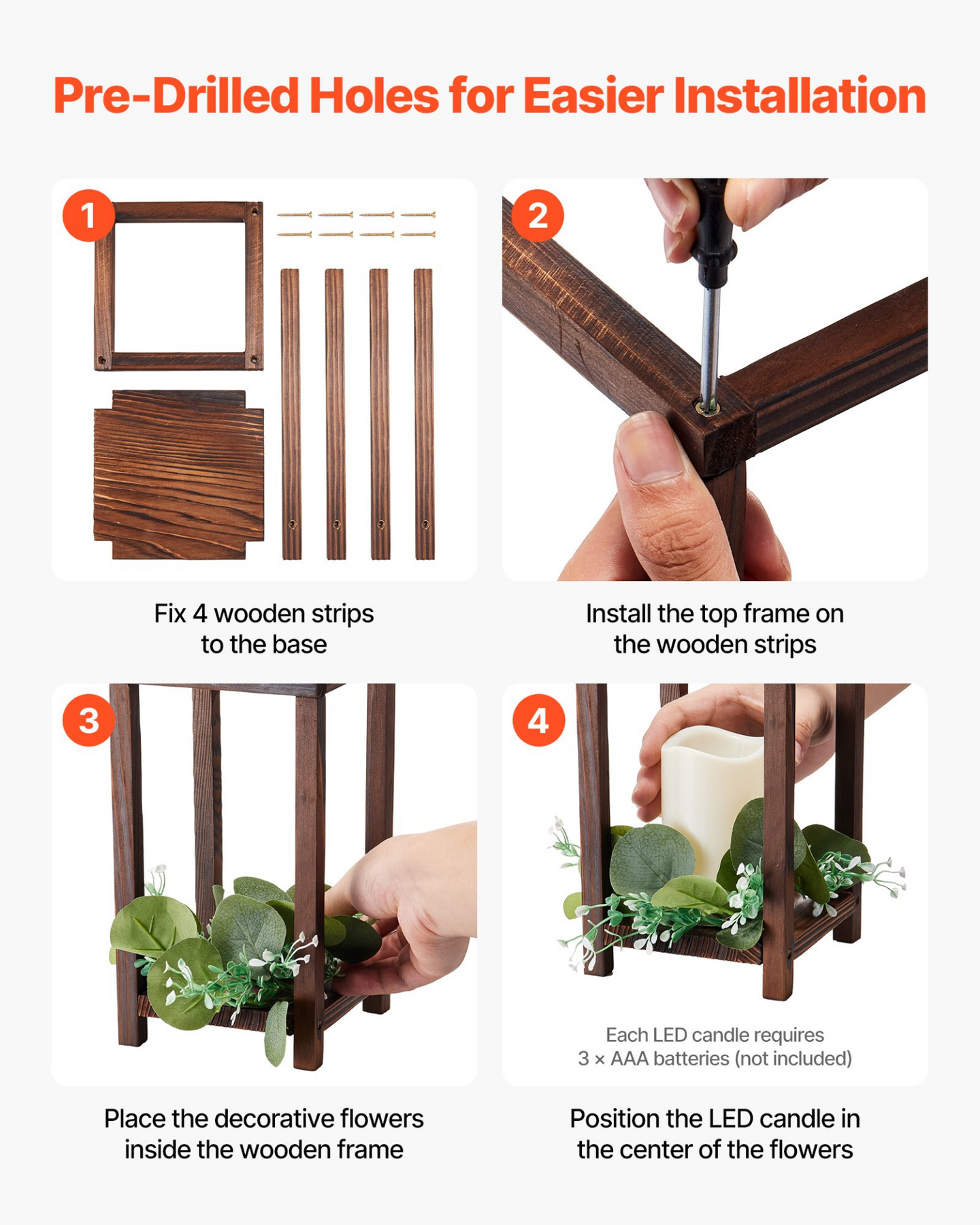 Pre-Drilled Holes for Easier Installation

1

Fix 4 wooden strips to the base

2

Install the top frame on the wooden strips

3

Place the decorative flowers inside the wooden frame

4

Each LED candle requires 3 × AAA batteries (not included)

Position the LED candle in the center of the flowers