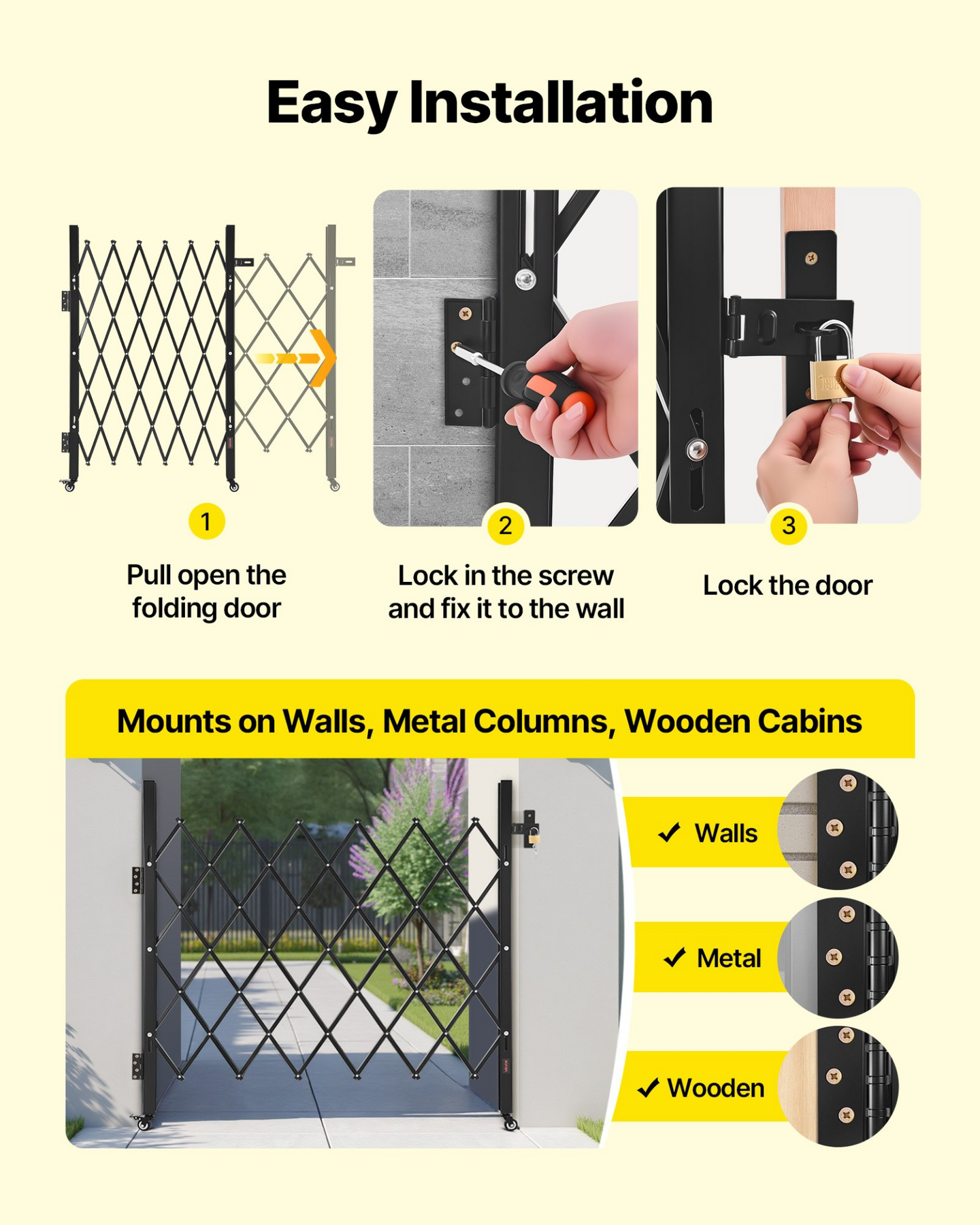 Easy Installation

1
Pull open the folding door

2
Lock in the screw and fix it to the wall

3
Lock the door

Mounts on Walls, Metal Columns, Wooden Cabins

✓ Walls

✓ Metal

✓ Wooden